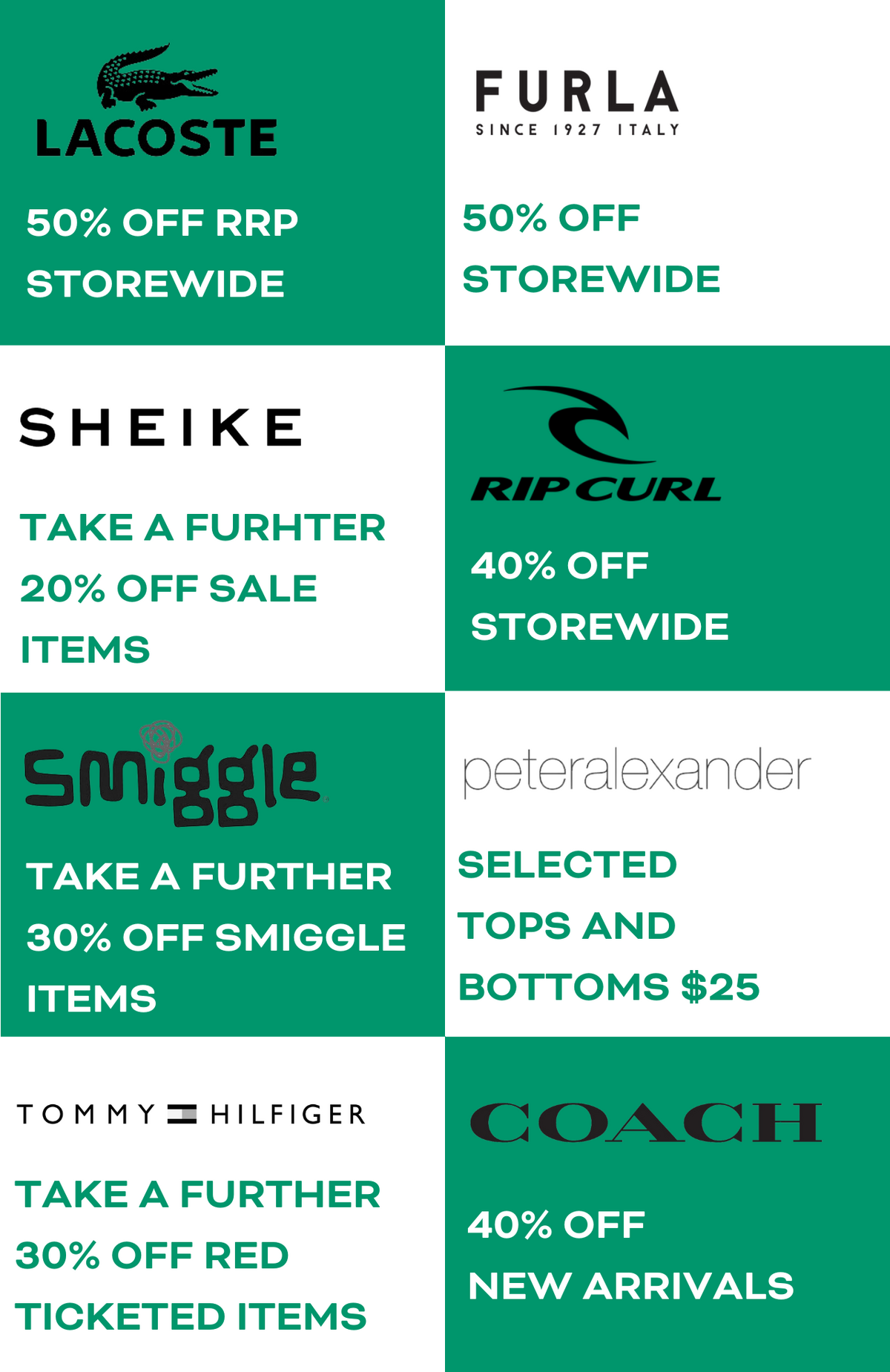 LACOSTE

50% OFF RRP STOREWIDE

FURLA
SINCE 1927 ITALY

50% OFF STOREWIDE

SHEIKE

TAKE A FURHTER 20% OFF SALE ITEMS

RIP CURL

40% OFF STOREWIDE

smiggle

TAKE A FURTHER 30% OFF SMIGGLE ITEMS

peteralexander

SELECTED TOPS AND BOTTOMS $25

TOMMY HILFIGER

TAKE A FURTHER 30% OFF RED TICKETED ITEMS

COACH

40% OFF NEW ARRIVALS